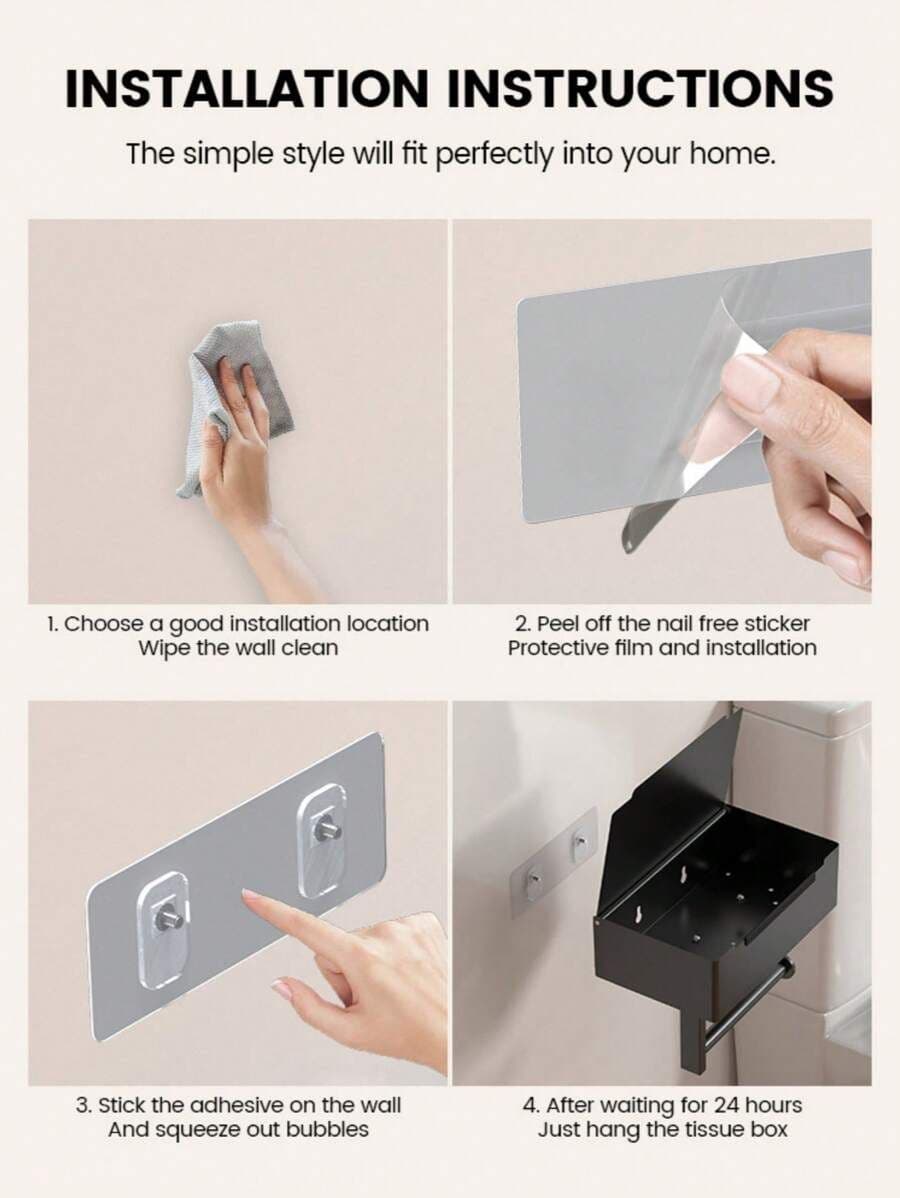 INSTALLATION INSTRUCTIONS

The simple style will fit perfectly into your home.

1. Choose a good installation location
Wipe the wall clean

2. Peel off the nail free sticker
Protective film and installation

3. Stick the adhesive on the wall
And squeeze out bubbles

4. After waiting for 24 hours
Just hang the tissue box